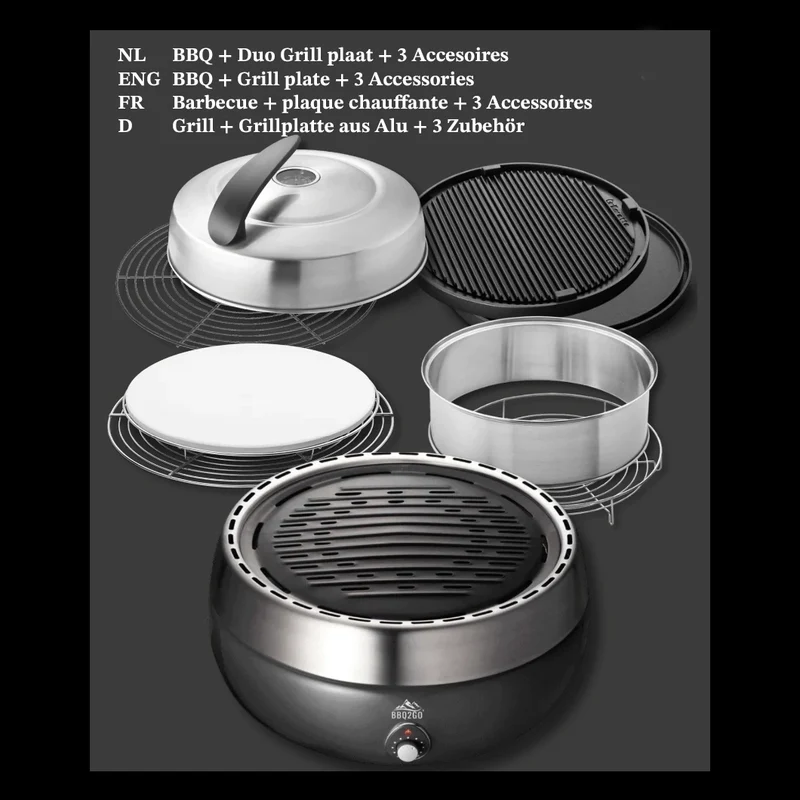 NL BBQ + Duo Grill plaat + 3 Accesoires
ENG BBQ + Grill plate + 3 Accessories
FR Barbecue + plaque chauffante + 3 Accessoires
D Grill + Grillplatte aus Alu + 3 Zubehör

BBQ2GO